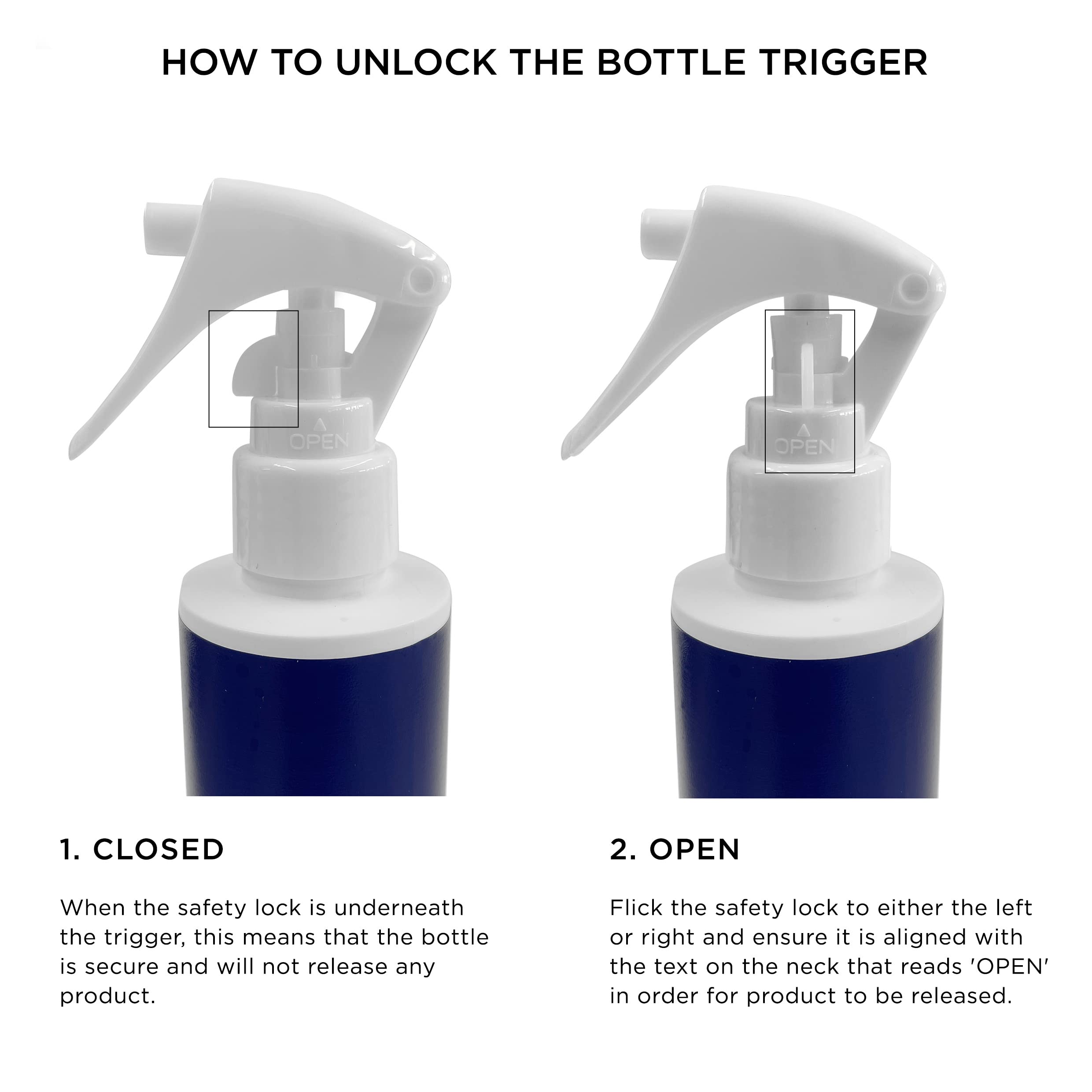 HOW TO UNLOCK THE BOTTLE TRIGGER

OPEN

OPEN

1. CLOSED

When the safety lock is underneath the trigger, this means that the bottle is secure and will not release any product.

2. OPEN

Flick the safety lock to either the left or right and ensure it is aligned with the text on the neck that reads 'OPEN' in order for product to be released.