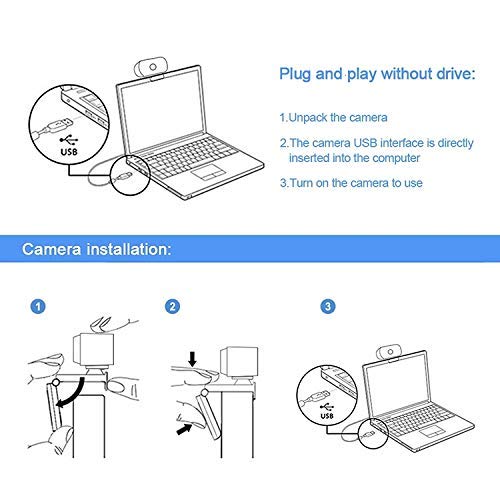 USB

Plug and play without drive:

1.Unpack the camera

2.The camera USB interface is directly inserted into the computer

3.Turn on the camera to use

Camera installation:

1

2

3

USB